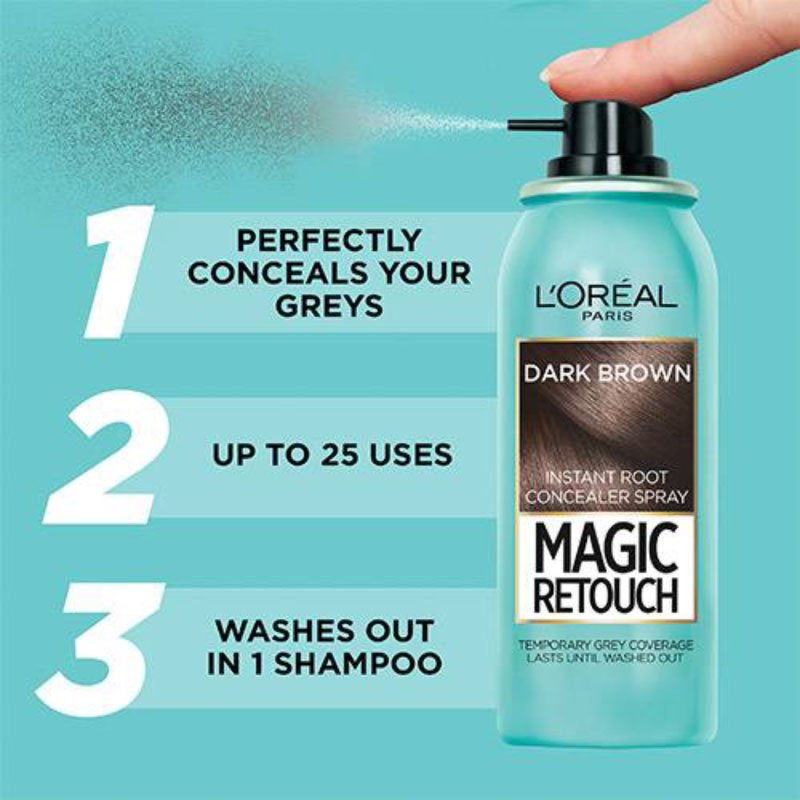 1 PERFECTLY CONCEALS YOUR GREYS

2 UP TO 25 USES

3 WASHES OUT IN 1 SHAMPOO

L'ORÉAL
PARIS

DARK BROWN

INSTANT ROOT CONCEALER SPRAY

MAGIC RETOUCH

TEMPORARY GREY COVERAGE
LASTS UNTIL WASHED OUT